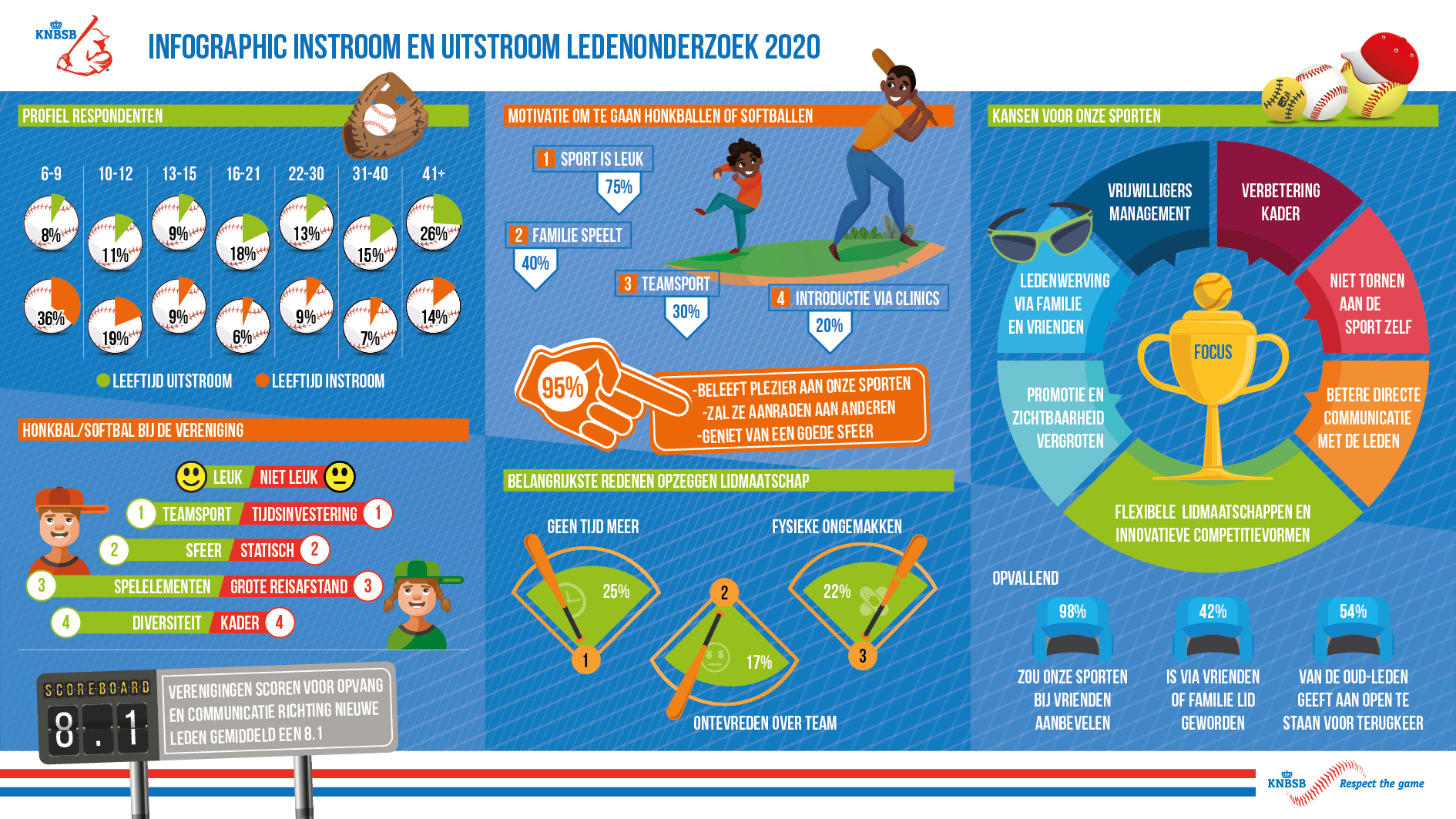 KNBSB

INFOGRAPHIC INSTROOM EN UITSTROOM LEDENONDERZOEK 2020

PROFIEL RESPONDENTEN

| 6-9 | 10-12 | 13-15 | 16-21 | 22-30 | 31-40 | 41+ |
|---|---|---|---|---|---|---|
| 8% | 11% | 9% | 18% | 13% | 15% | 26% |
| 36% | 19% | 9% | 6% | 9% | 7% | 14% |

LEEFTIJD UITSTROOM LEEFTIJD INSTROOM

HONKBAL/SOFTBAL BIJ DE VERENIGING

LEUK NIET LEUK

1 TEAMSPORT TIJDSINVESTERING 1
2 SFEER STATISCH 2
3 SPELELEMENTEN GROTE REISAFSTAND 3
4 DIVERSITEIT KADER 4

SCOREBOARD
8.1
VERENIGINGEN SCOREN VOOR OPVANG EN COMMUNICATIE RICHTING NIEUWE LEDEN GEMIDDELD EEN 8.1

MOTIVATIE OM TE GAAN HONKBALLEN OF SOFTBALLEN

1 SPORT IS LEUK 75%
2 FAMILIE SPEELT 40%
3 TEAMSPORT 30%
4 INTRODUCTIE VIA CLINICS 20%

95%
-BELEEFT PLEZIER AAN ONZE SPORTEN
-ZAL ZE AANRADEN AAN ANDEREN
-GENIET VAN EEN GOEDE SFEER

BELANGRIJKSTE REDENEN OPZEGGEN LIDMAATSCHAP

GEEN TIJD MEER 25% 1
FYSIEKE ONGEMAKKEN 22% 3
2 17% ONTEVREDEN OVER TEAM

KANSEN VOOR ONZE SPORTEN

VRIJWILLIGERS MANAGEMENT
VERBETERING KADER
NIET TORNEN AAN DE SPORT ZELF
BETERE DIRECTE COMMUNICATIE MET DE LEDEN
FLEXIBELE LIDMAATSCHAPPEN EN INNOVATIEVE COMPETITIEVORMEN
PROMOTIE EN ZICHTBAARHEID VERGROTEN
LEDENWERVING VIA FAMILIE EN VRIENDEN
FOCUS

OPVALLEND

98%
ZOU ONZE SPORTEN BIJ VRIENDEN AANBEVELEN

42%
IS VIA VRIENDEN OF FAMILIE LID GEWORDEN

54%
VAN DE OUD-LEDEN GEEFT AAN OPEN TE STAAN VOOR TERUGKEER

KNBSB Respect the game